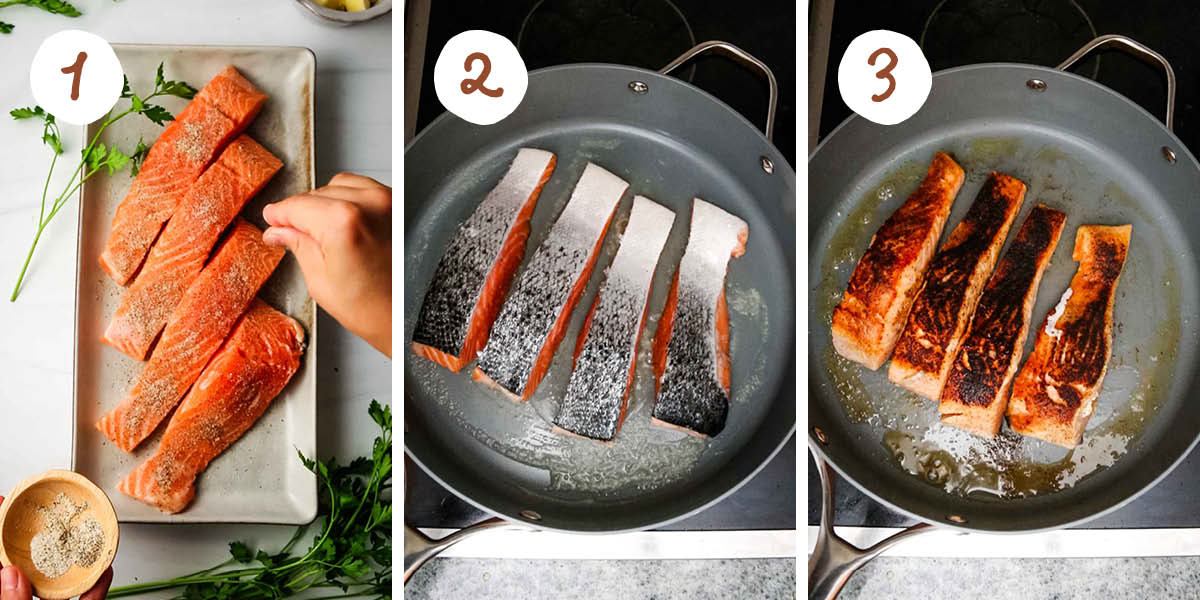 1

2

3