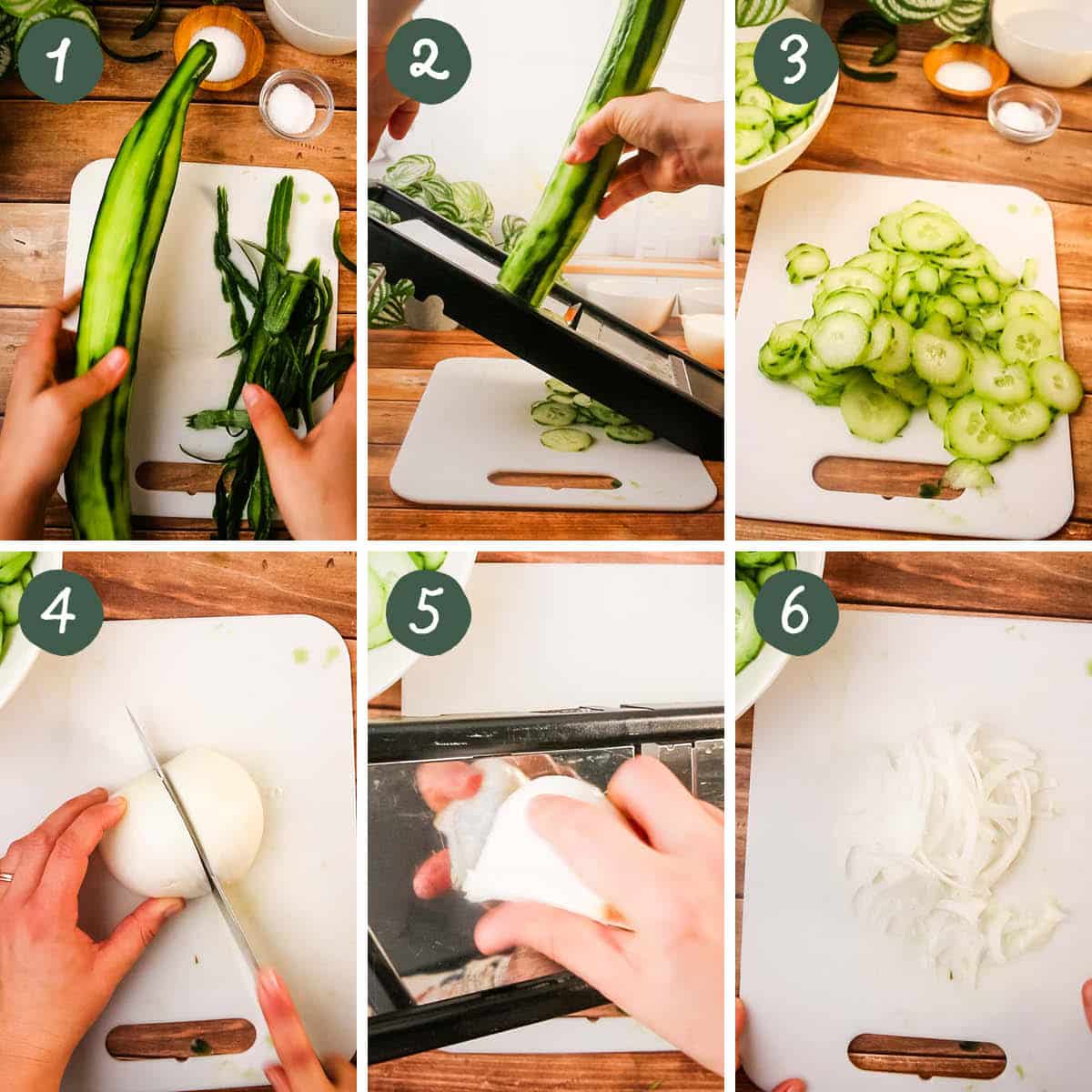 1
2
3
4
5
6