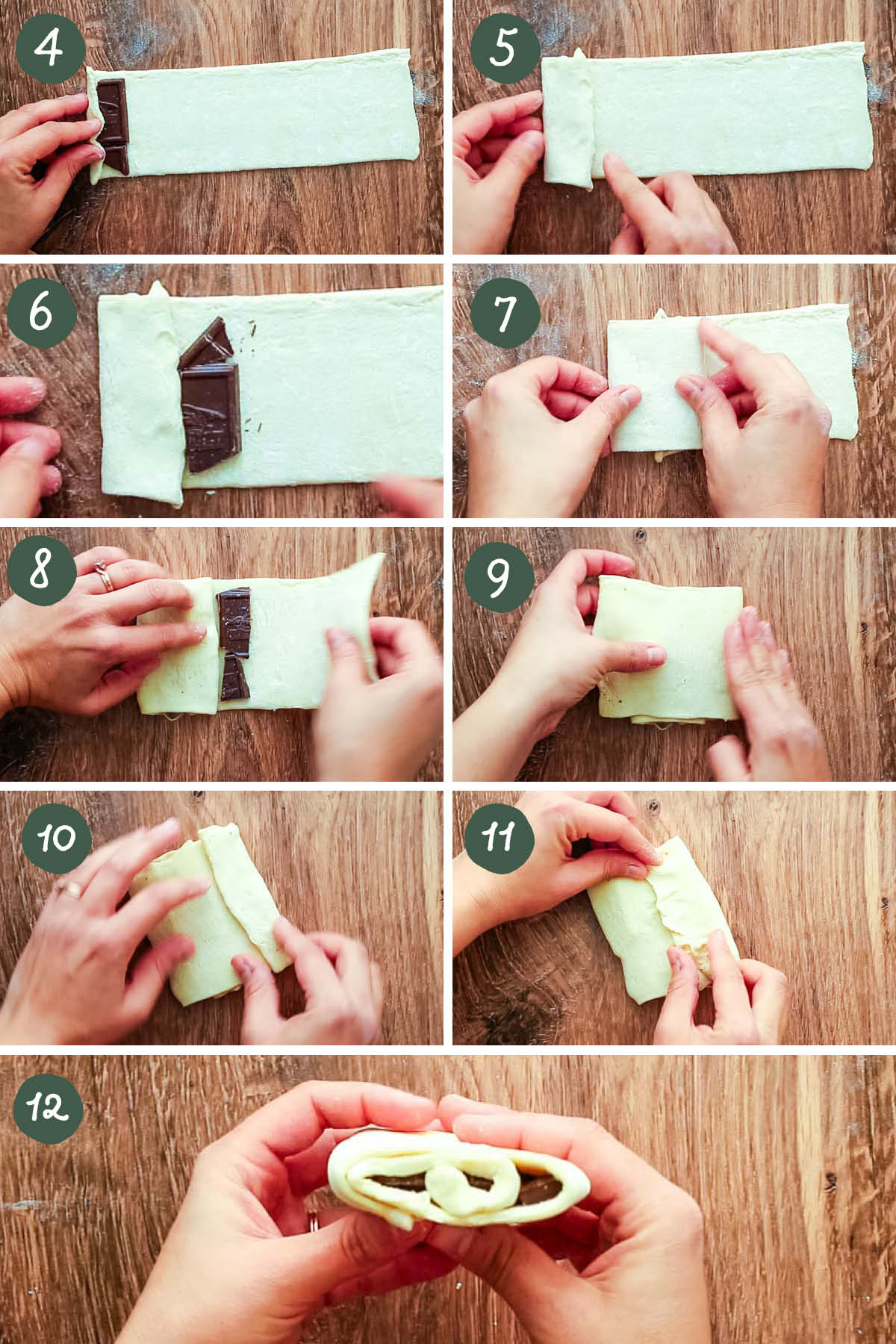 4

5

6

7

8

9

10

11

12