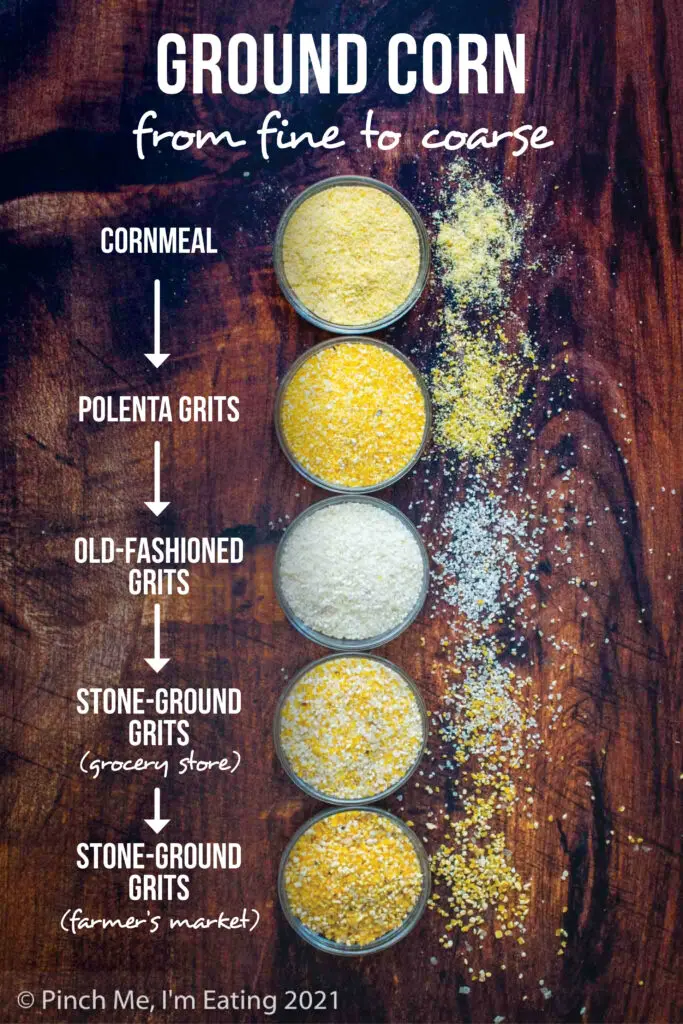 GROUND CORN
from fine to coarse

CORNMEAL

POLENTA GRITS

OLD-FASHIONED GRITS

STONE-GROUND GRITS
(grocery store)

STONE-GROUND GRITS
(farmer's market)

© Pinch Me, I'm Eating 2021